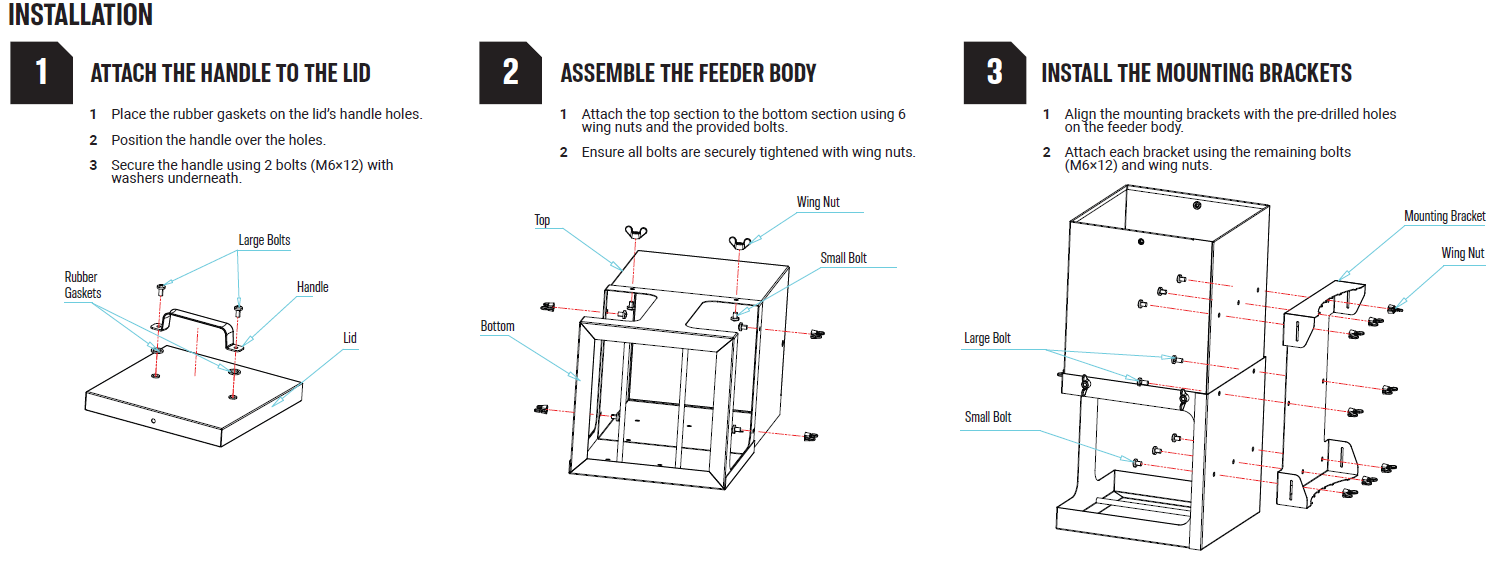 INSTALLATION

1
ATTACH THE HANDLE TO THE LID

1 Place the rubber gaskets on the lid's handle holes.
2 Position the handle over the holes.
3 Secure the handle using 2 bolts (M6×12) with washers underneath.

Large Bolts
Rubber Gaskets
Handle
Lid

2
ASSEMBLE THE FEEDER BODY

1 Attach the top section to the bottom section using 6 wing nuts and the provided bolts.
2 Ensure all bolts are securely tightened with wing nuts.

Top
Wing Nut
Small Bolt
Bottom

3
INSTALL THE MOUNTING BRACKETS

1 Align the mounting brackets with the pre-drilled holes on the feeder body.
2 Attach each bracket using the remaining bolts (M6×12) and wing nuts.

Mounting Bracket
Wing Nut
Large Bolt
Small Bolt