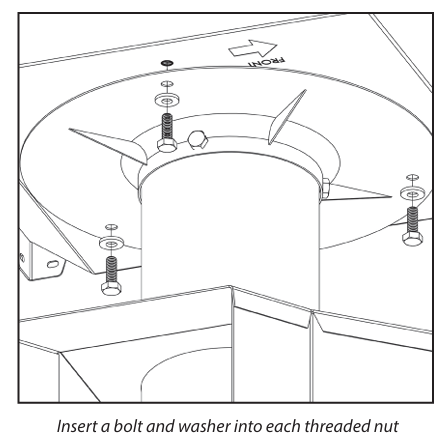 FRONT

Insert a bolt and washer into each threaded nut